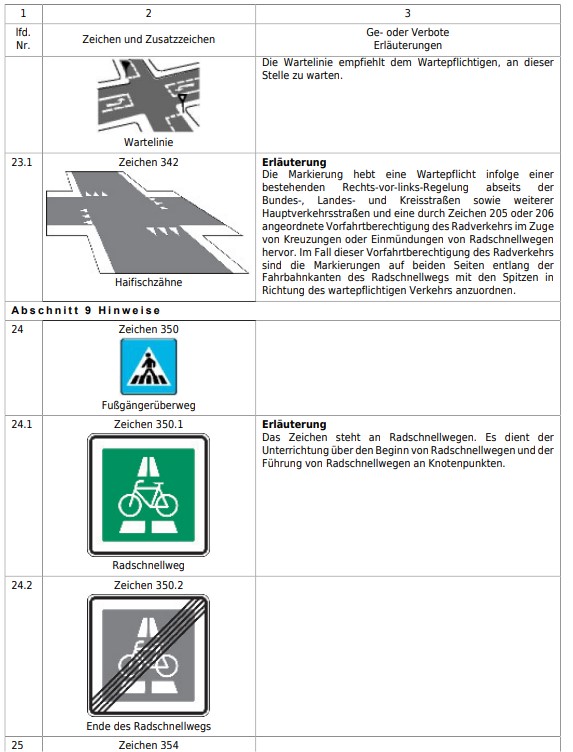 | 1 | 2 | 3 |
|---|---|---|
| lfd. Nr. | Zeichen und Zusatzzeichen | Ge- oder Verbote Erläuterungen |
| | Wartelinie | Die Wartelinie empfiehlt dem Wartepflichtigen, an dieser Stelle zu warten. |
| 23.1 | Zeichen 342 Haifischzähne | **Erläuterung** Die Markierung hebt eine Wartepflicht infolge einer bestehenden Rechts-vor-links-Regelung abseits der Bundes-, Landes- und Kreisstraßen sowie weiterer Hauptverkehrsstraßen und eine durch Zeichen 205 oder 206 angeordnete Vorfahrtberechtigung des Radverkehrs im Zuge von Kreuzungen oder Einmündungen von Radschnellwegen hervor. Im Fall dieser Vorfahrtberechtigung des Radverkehrs sind die Markierungen auf beiden Seiten entlang der Fahrbahnkanten des Radschnellwegs mit den Spitzen in Richtung des wartepflichtigen Verkehrs anzuordnen. |
| **Abschnitt 9 Hinweise** | | |
| 24 | Zeichen 350 Fußgängerüberweg | |
| 24.1 | Zeichen 350.1 Radschnellweg | **Erläuterung** Das Zeichen steht an Radschnellwegen. Es dient der Unterrichtung über den Beginn von Radschnellwegen und der Führung von Radschnellwegen an Knotenpunkten. |
| 24.2 | Zeichen 350.2 Ende des Radschnellwegs | |
| 25 | Zeichen 354 | |